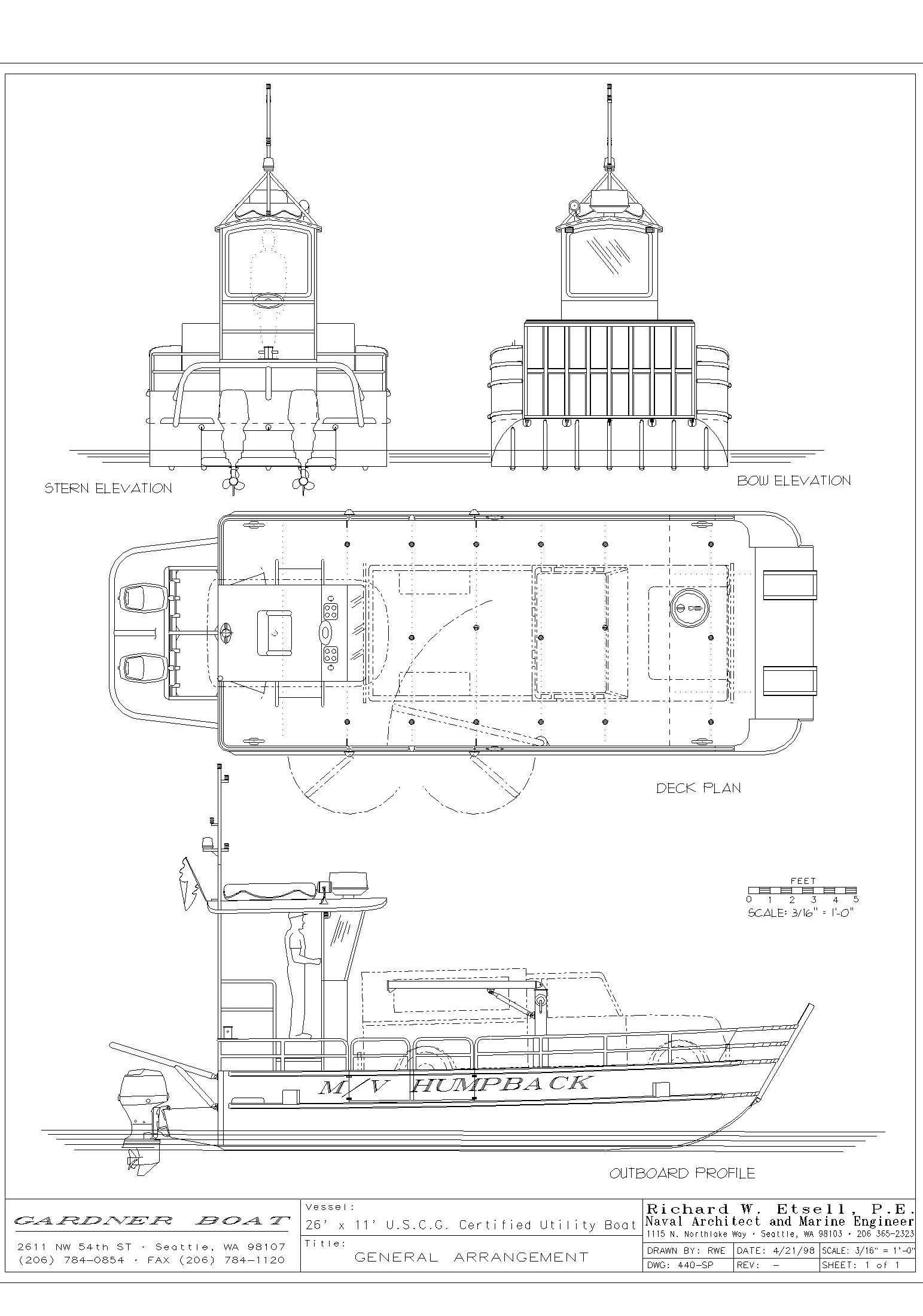 STERN ELEVATION

BOW ELEVATION

DECK PLAN

FEET
0 1 2 3 4 5
SCALE: 3/16" = 1'-0"

M/V HUMPBACK

OUTBOARD PROFILE

GARDNER BOAT
2611 NW 54th ST · Seattle, WA 98107
(206) 784-0854 · FAX (206) 784-1120

Vessel:
26' x 11' U.S.C.G. Certified Utility Boat
Title:
GENERAL ARRANGEMENT

Richard W. Etsell, P.E.
Naval Architect and Marine Engineer
1115 N. Northlake Way · Seattle, WA 98103 · 206 365-2323

| DRAWN BY: RWE | DATE: 4/21/98 | SCALE: 3/16" = 1'-0" |
|---|---|---|
| DWG: 440-SP | REV: - | SHEET: 1 of 1 |